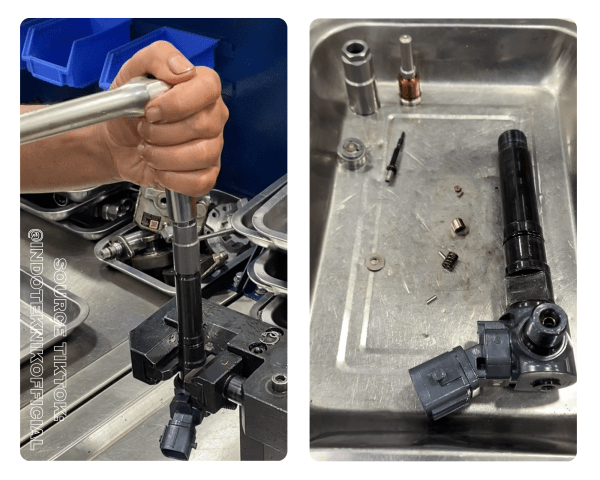 SOURCE TIKTOK:
@INDOTEKNIKOFFICIAL