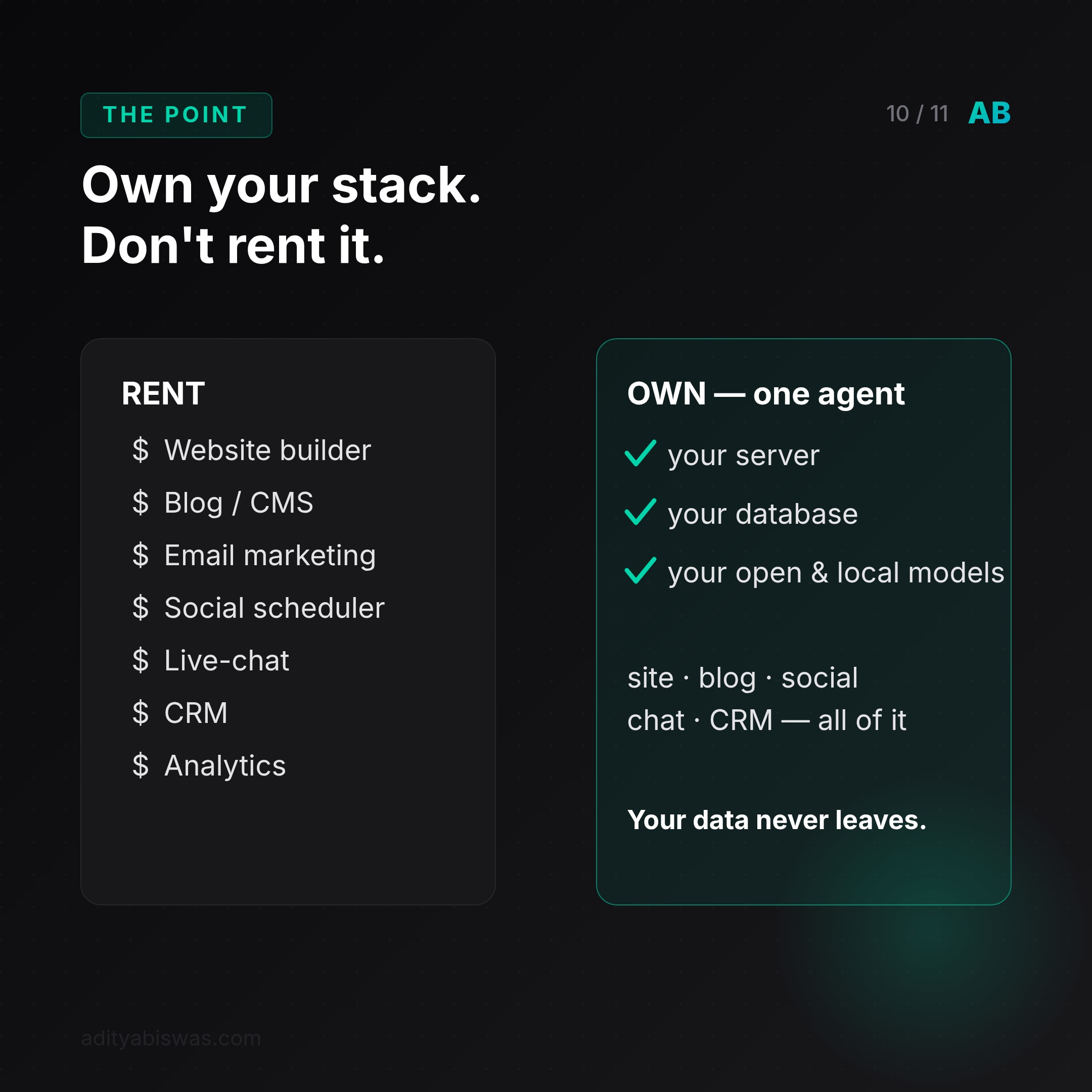 THE POINT

10 / 11 AB

Own your stack.
Don't rent it.

RENT

$ Website builder

$ Blog / CMS

$ Email marketing

$ Social scheduler

$ Live-chat

$ CRM

$ Analytics

OWN — one agent

✓ your server

✓ your database

✓ your open & local models

site · blog · social
chat · CRM — all of it

Your data never leaves.

adityabiswas.com