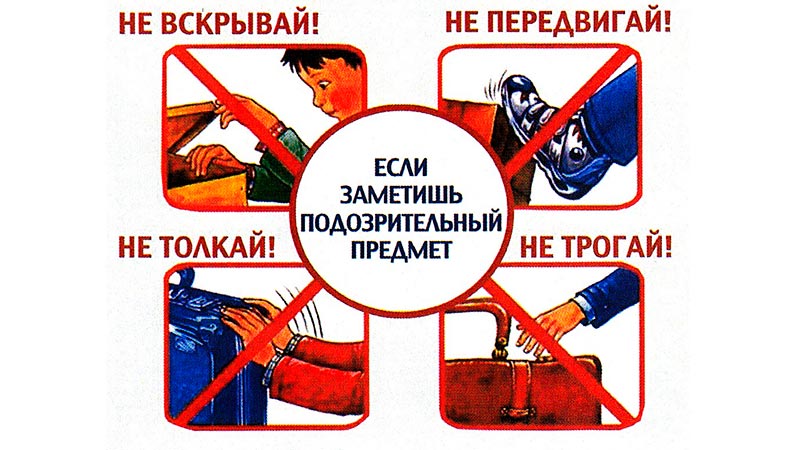 НЕ ВСКРЫВАЙ!

НЕ ПЕРЕДВИГАЙ!

ЕСЛИ ЗАМЕТИШЬ ПОДОЗРИТЕЛЬНЫЙ ПРЕДМЕТ

НЕ ТОЛКАЙ!

НЕ ТРОГАЙ!