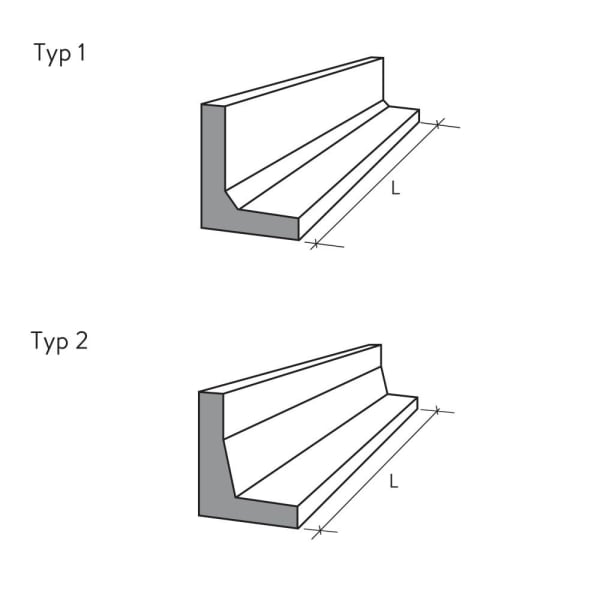 Typ 1

L

Typ 2

L