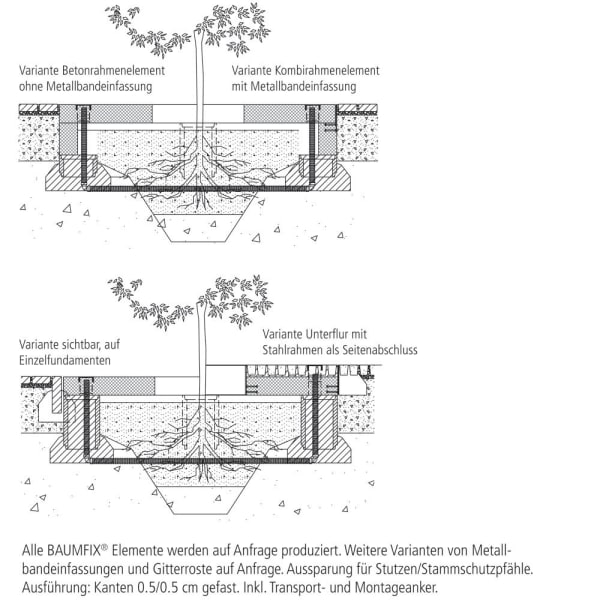 Variante Betonrahmenelement ohne Metallbandeinfassung

Variante Kombirahmenelement mit Metallbandeinfassung

Variante sichtbar, auf Einzelfundamenten

Variante Unterflur mit Stahlrahmen als Seitenabschluss

Alle BAUMFIX® Elemente werden auf Anfrage produziert. Weitere Varianten von Metallbandeinfassungen und Gitterroste auf Anfrage. Aussparung für Stutzen/Stammschutzpfähle. Ausführung: Kanten 0.5/0.5 cm gefast. Inkl. Transport- und Montageanker.