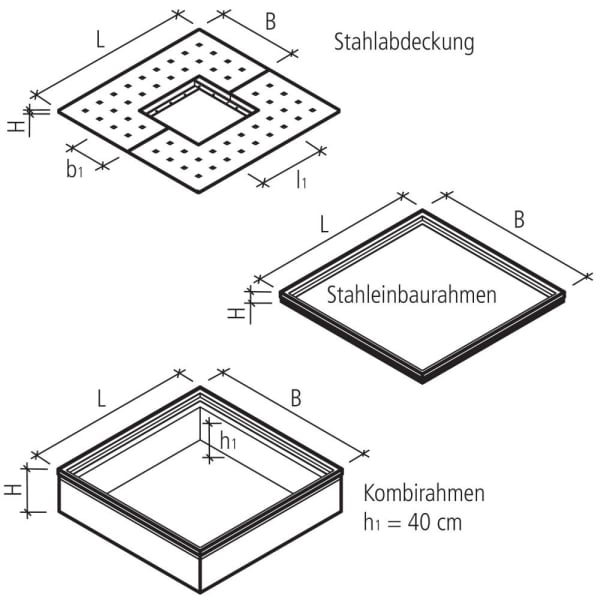 L
B
Stahlabdeckung
H
$b_1$
$l_1$

L
B
Stahleinbaurahmen
H

L
B
$h_1$
H
Kombirahmen
$h_1 = 40$ cm