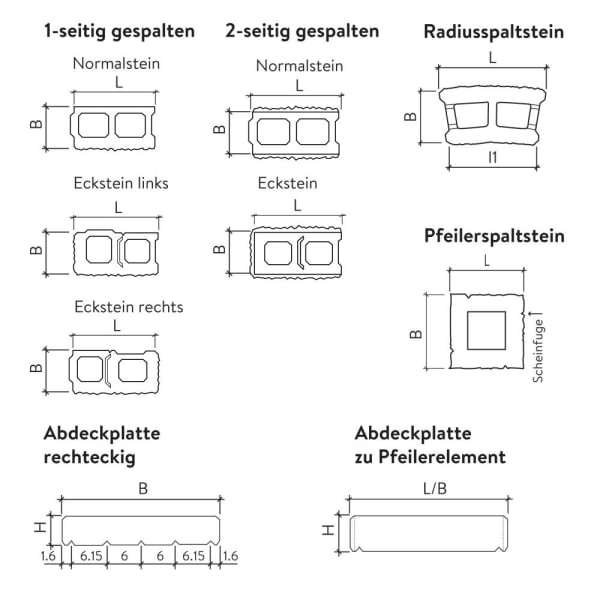 1-seitig gespalten

Normalstein

L

B

Eckstein links

L

B

Eckstein rechts

L

B

2-seitig gespalten

Normalstein

L

B

Eckstein

L

B

Radiusspaltstein

L

B

l1

Pfeilerspaltstein

L

B

Scheinfuge

Abdeckplatte rechteckig

B

H

1.6 6.15 6 6 6.15 1.6

Abdeckplatte zu Pfeilerelement

L/B

H