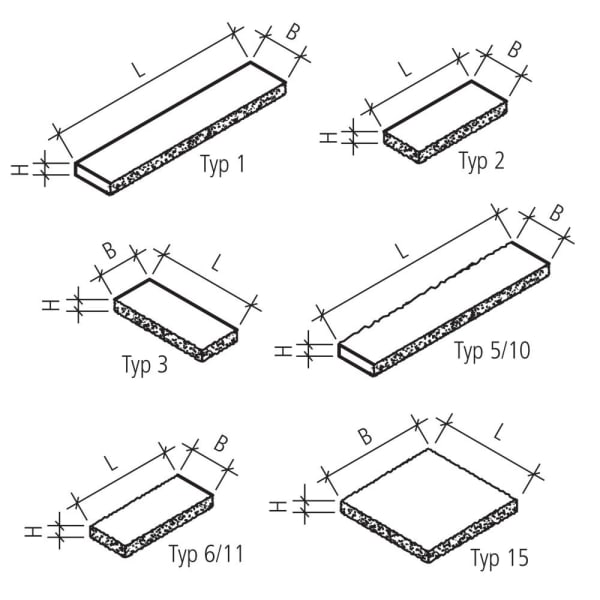 L
B
H
Typ 1

L
B
H
Typ 2

B
L
H
Typ 3

L
B
H
Typ 5/10

L
B
H
Typ 6/11

B
L
H
Typ 15