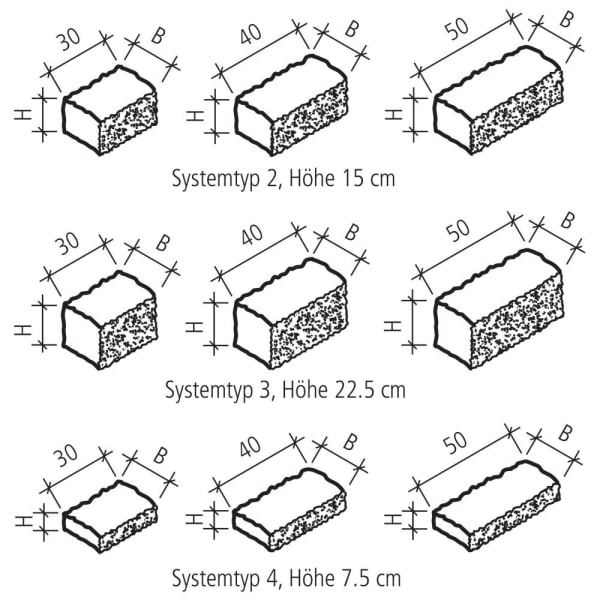 30 B H 40 B H 50 B H

Systemtyp 2, Höhe 15 cm

30 B H 40 B H 50 B H

Systemtyp 3, Höhe 22.5 cm

30 B H 40 B H 50 B H

Systemtyp 4, Höhe 7.5 cm