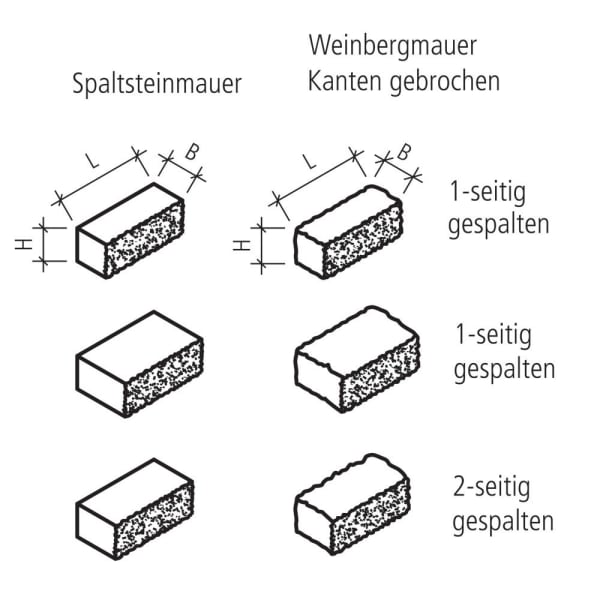 Spaltsteinmauer

Weinbergmauer
Kanten gebrochen

L
B
H

L
B
H

1-seitig
gespalten

1-seitig
gespalten

2-seitig
gespalten