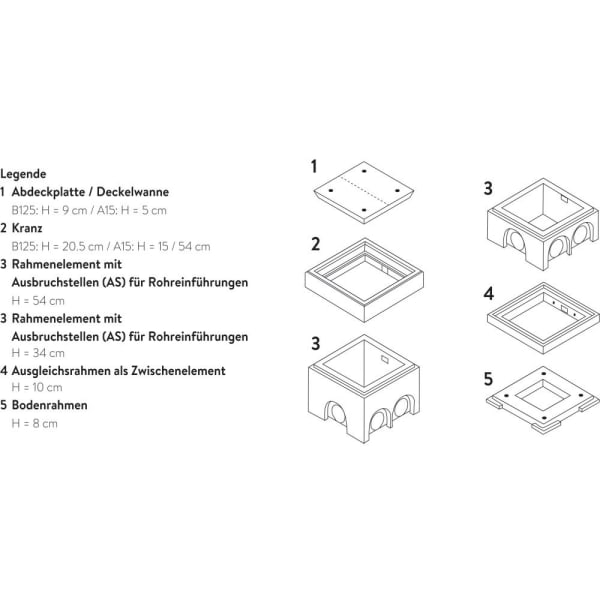 Legende
1 Abdeckplatte / Deckelwanne
B125: H = 9 cm / A15: H = 5 cm
2 Kranz
B125: H = 20.5 cm / A15: H = 15 / 54 cm
3 Rahmenelement mit Ausbruchstellen (AS) für Rohreinführungen
H = 54 cm
3 Rahmenelement mit Ausbruchstellen (AS) für Rohreinführungen
H = 34 cm
4 Ausgleichsrahmen als Zwischenelement
H = 10 cm
5 Bodenrahmen
H = 8 cm

1

2

3

3

4

5