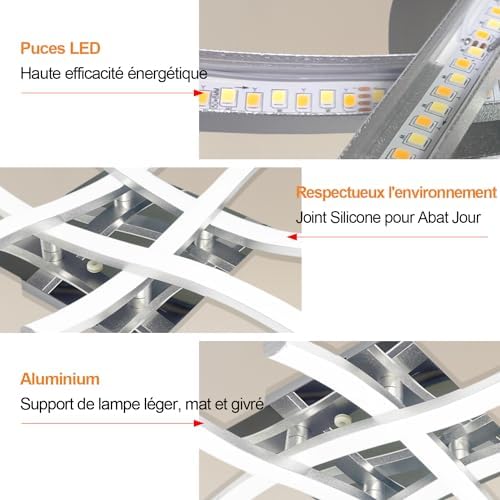 Puces LED
Haute efficacité énergétique

Respectueux l'environnement
Joint Silicone pour Abat Jour

Aluminium
Support de lampe léger, mat et givré