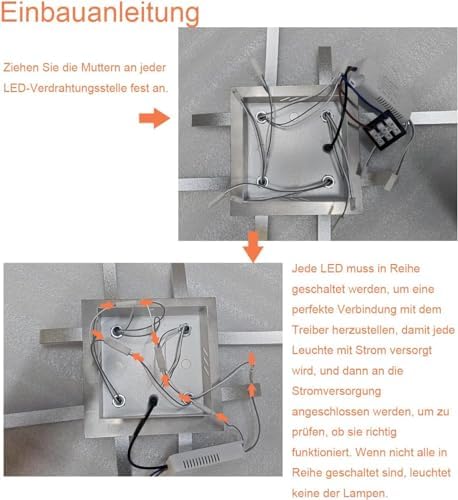 Einbauanleitung

Ziehen Sie die Muttern an jeder LED-Verdrahtungsstelle fest an.

Jede LED muss in Reihe geschaltet werden, um eine perfekte Verbindung mit dem Treiber herzustellen, damit jede Leuchte mit Strom versorgt wird, und dann an die Stromversorgung angeschlossen werden, um zu prüfen, ob sie richtig funktioniert. Wenn nicht alle in Reihe geschaltet sind, leuchtet keine der Lampen.