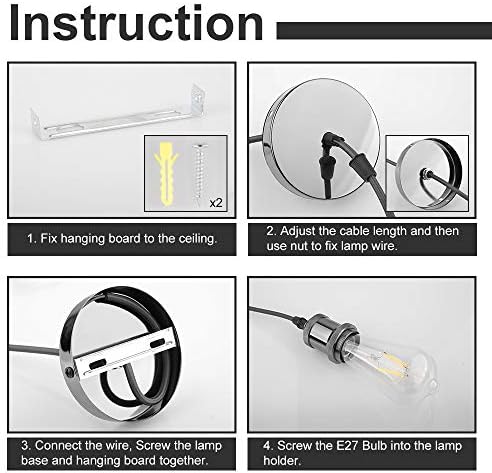 Instruction

x2

1. Fix hanging board to the ceiling.

2. Adjust the cable length and then use nut to fix lamp wire.

3. Connect the wire, Screw the lamp base and hanging board together.

4. Screw the E27 Bulb into the lamp holder.