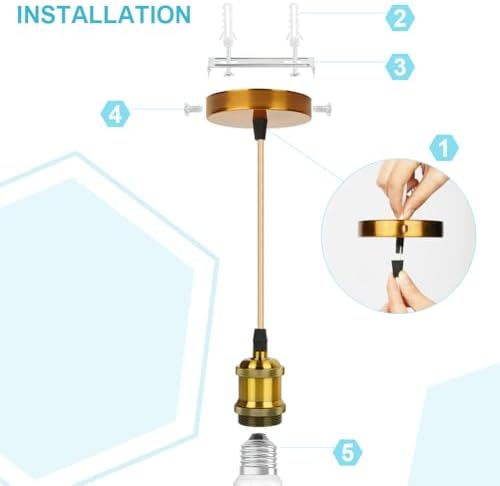 INSTALLATION

2

3

4

1

5