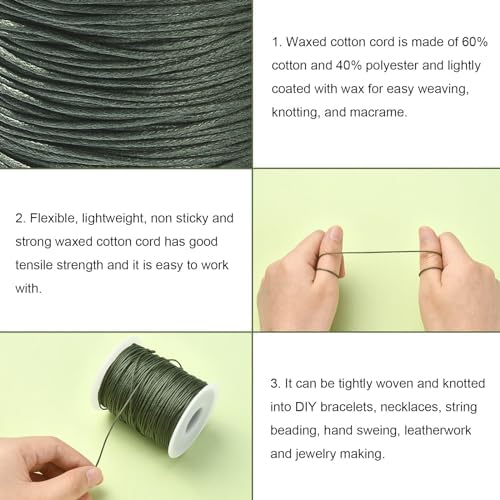 1. Waxed cotton cord is made of 60% cotton and 40% polyester and lightly coated with wax for easy weaving, knotting, and macrame.

2. Flexible, lightweight, non sticky and strong waxed cotton cord has good tensile strength and it is easy to work with.

3. It can be tightly woven and knotted into DIY bracelets, necklaces, string beading, hand sweing, leatherwork and jewelry making.