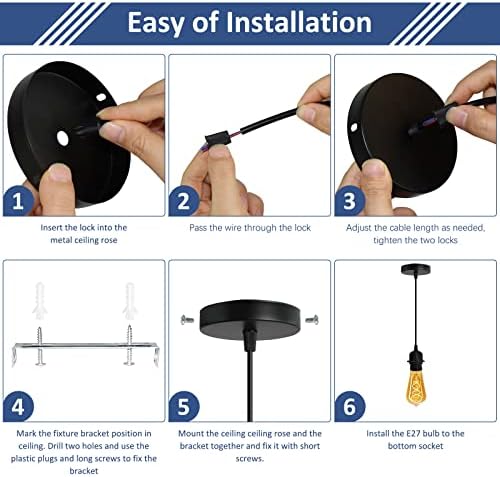 Easy of Installation

1

Insert the lock into the metal ceiling rose

2

Pass the wire through the lock

3

Adjust the cable length as needed, tighten the two locks

4

Mark the fixture bracket position in ceiling. Drill two holes and use the plastic plugs and long screws to fix the bracket

5

Mount the ceiling ceiling rose and the bracket together and fix it with short screws.

6

Install the E27 bulb to the bottom socket