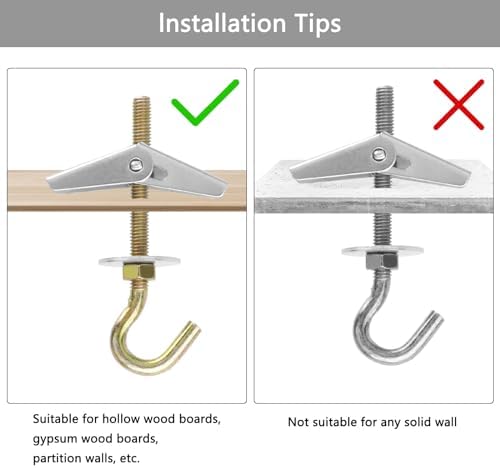 Installation Tips

Suitable for hollow wood boards, gypsum wood boards, partition walls, etc.

Not suitable for any solid wall