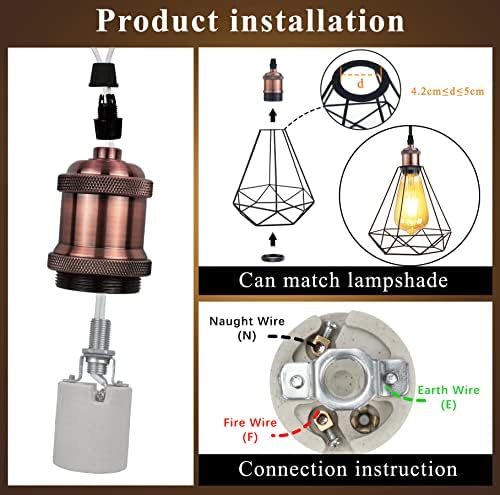 Product installation

d

4.2cm≤d≤5cm

Can match lampshade

Naught Wire
(N)

Earth Wire
(E)

Fire Wire
(F)

Connection instruction