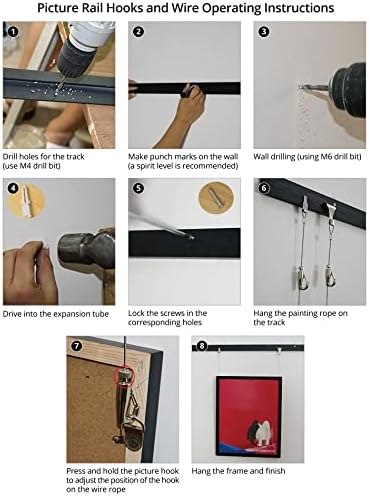 Picture Rail Hooks and Wire Operating Instructions

1
Drill holes for the track (use M4 drill bit)

2
Make punch marks on the wall (a spirit level is recommended)

3
Wall drilling (using M6 drill bit)

4
Drive into the expansion tube

5
Lock the screws in the corresponding holes

6
Hang the painting rope on the track

7
Press and hold the picture hook to adjust the position of the hook on the wire rope

8
Hang the frame and finish