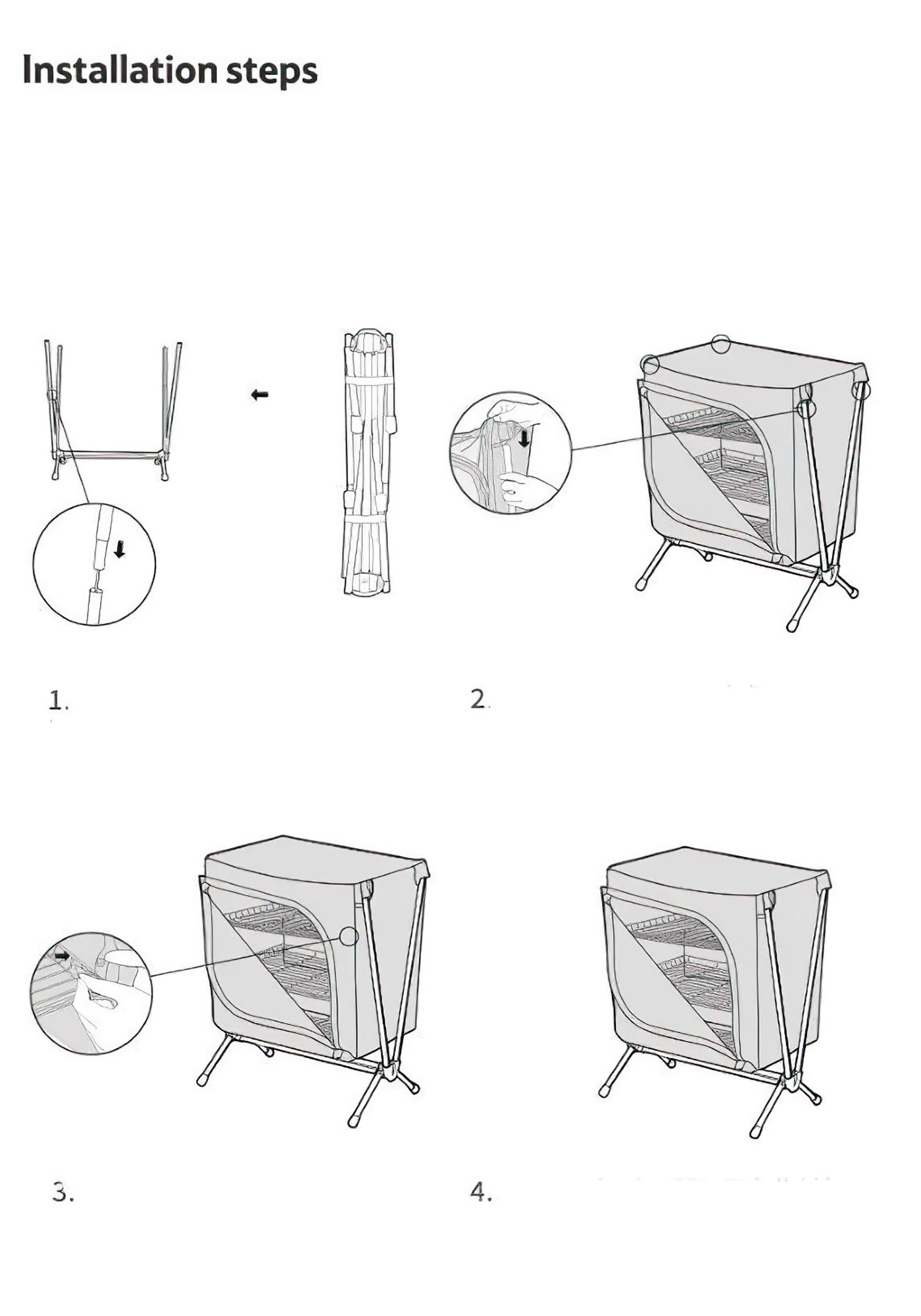 Installation steps

1.

2.

3.

4.