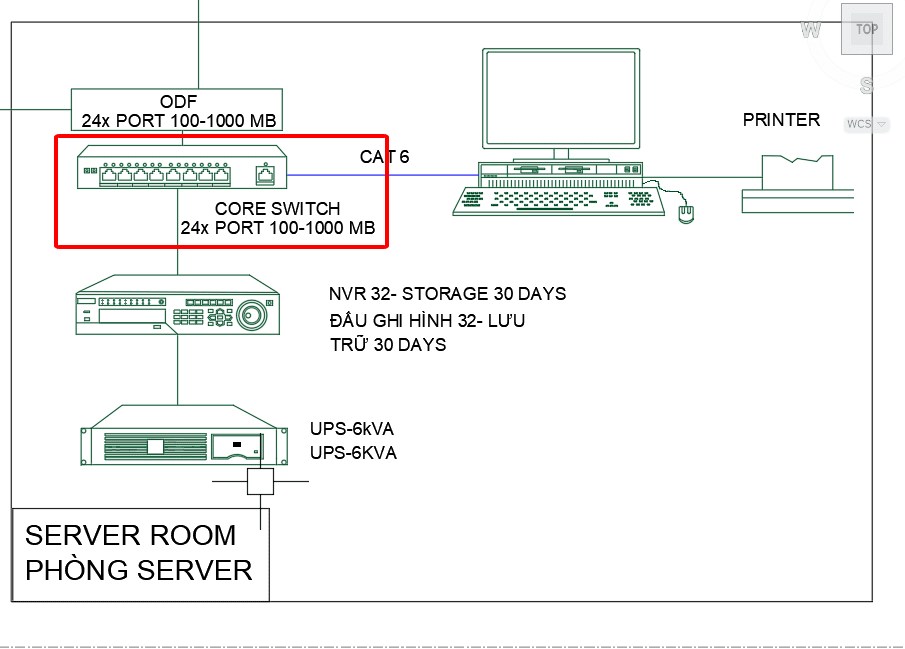 W
TOP
S
WCS

ODF
24x PORT 100-1000 MB

PRINTER

CAT 6

CORE SWITCH
24x PORT 100-1000 MB

NVR 32- STORAGE 30 DAYS
ĐẦU GHI HÌNH 32- LƯU TRỮ 30 DAYS

UPS-6kVA
UPS-6KVA

SERVER ROOM
PHÒNG SERVER