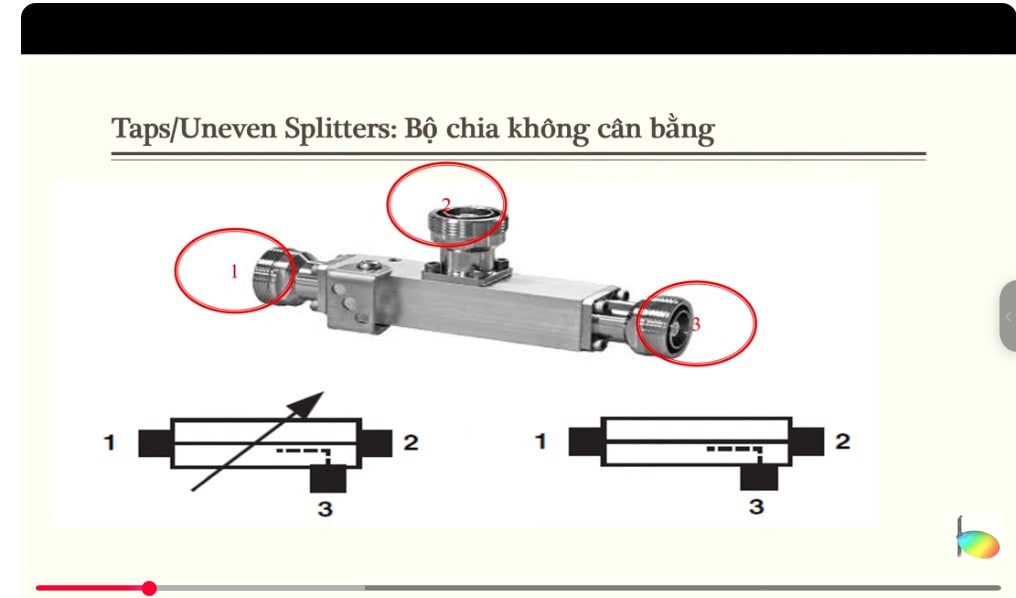 Taps/Uneven Splitters: Bộ chia không cân bằng

2

1

3

1 2

3

1 2

3