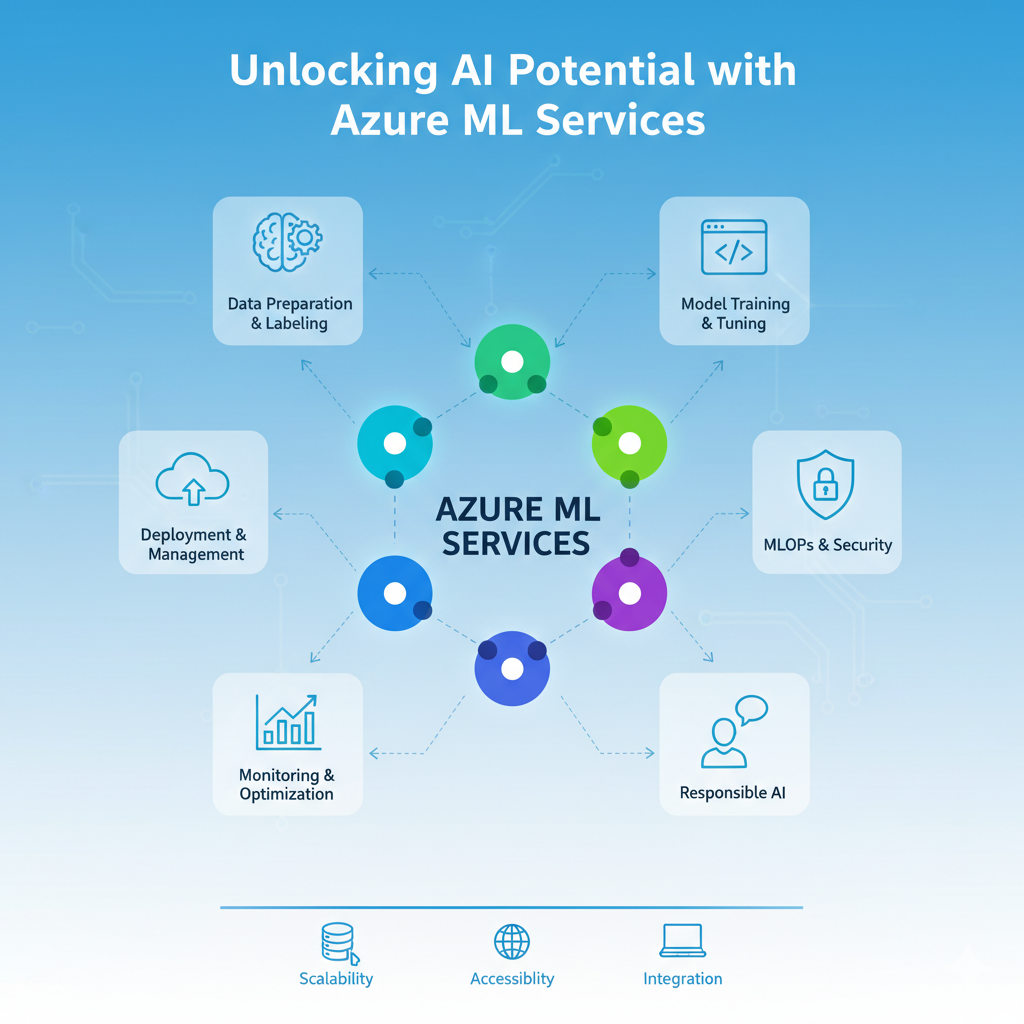 Unlocking AI Potential with Azure ML Services

Data Preparation & Labeling

Model Training & Tuning

Deployment & Management

AZURE ML SERVICES

MLOPs & Security

Monitoring & Optimization

Responsible AI

Scalability

Accessibility

Integration