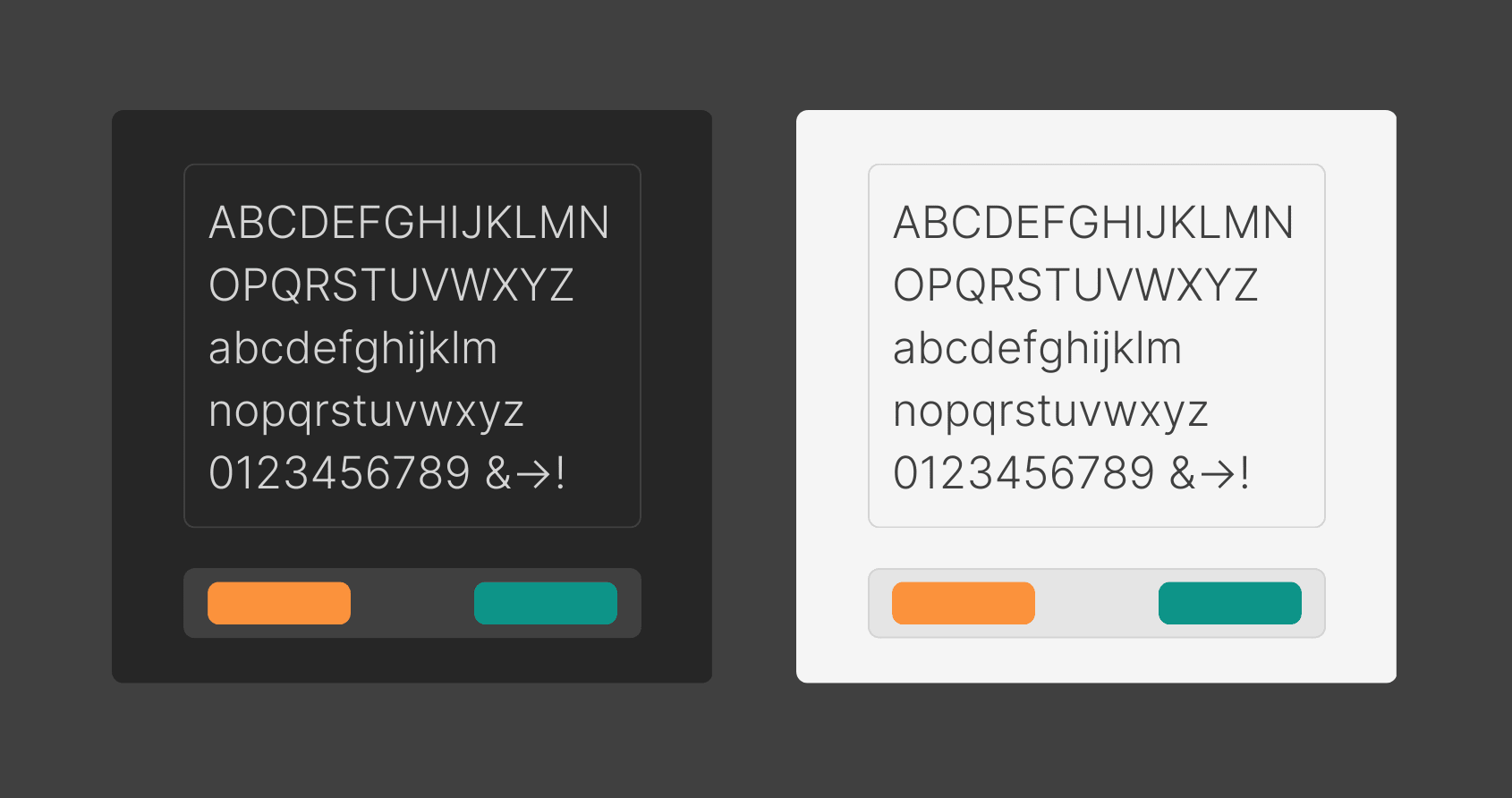 ABCDEFGHIJKLMN
OPQRSTUVWXYZ
abcdefghijklm
nopqrstuvwxyz
0123456789 &→!

ABCDEFGHIJKLMN
OPQRSTUVWXYZ
abcdefghijklm
nopqrstuvwxyz
0123456789 &→!