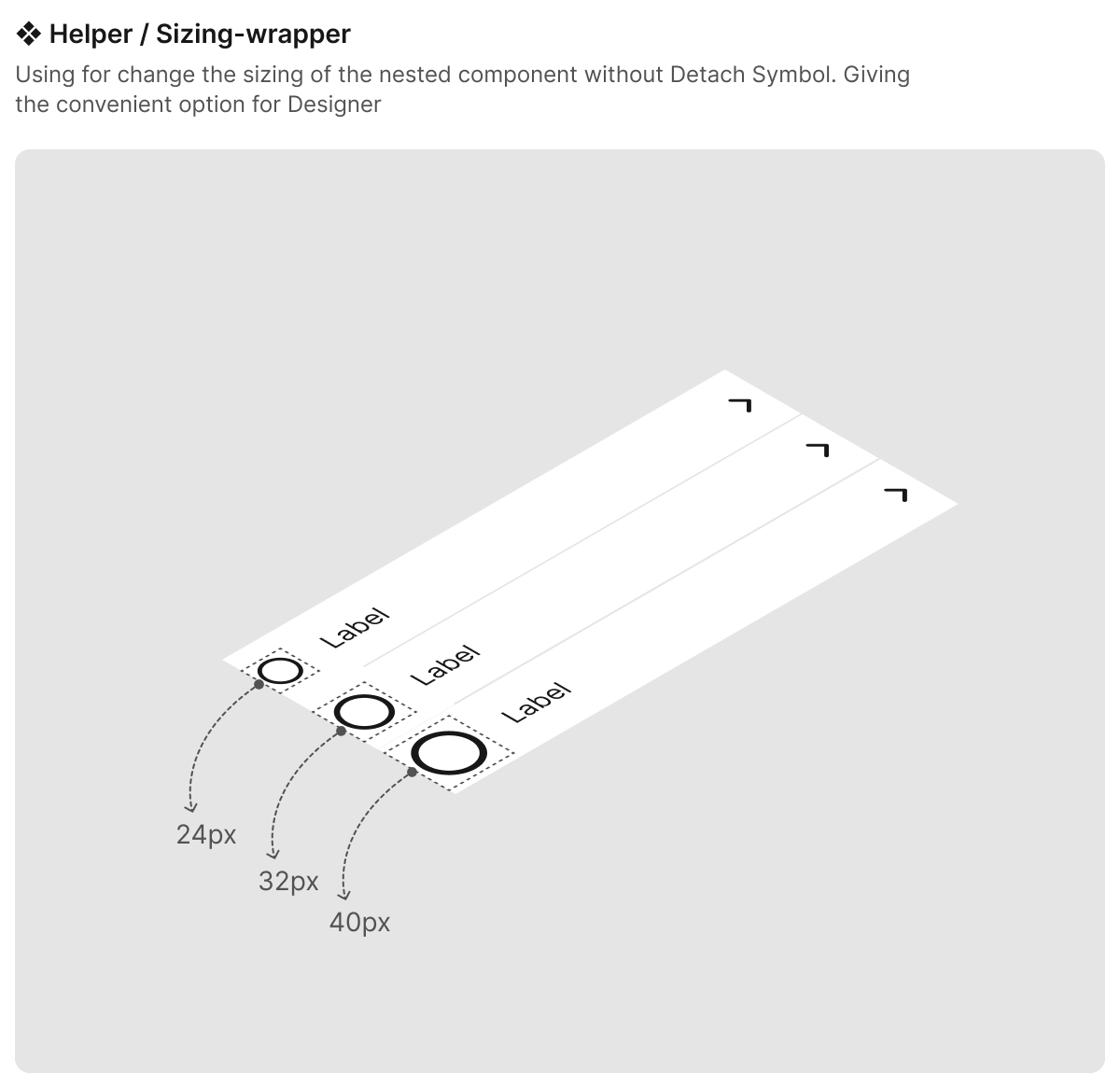 ❖ Helper / Sizing-wrapper

Using for change the sizing of the nested component without Detach Symbol. Giving the convenient option for Designer

Label
Label
Label
24px
32px
40px