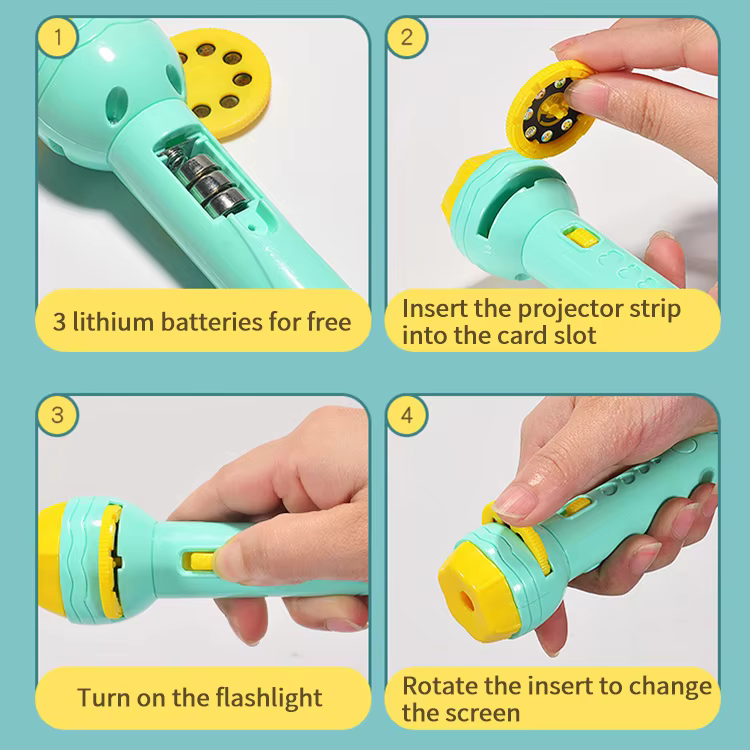 1
3 lithium batteries for free

2
Insert the projector strip into the card slot

3
Turn on the flashlight

4
Rotate the insert to change the screen