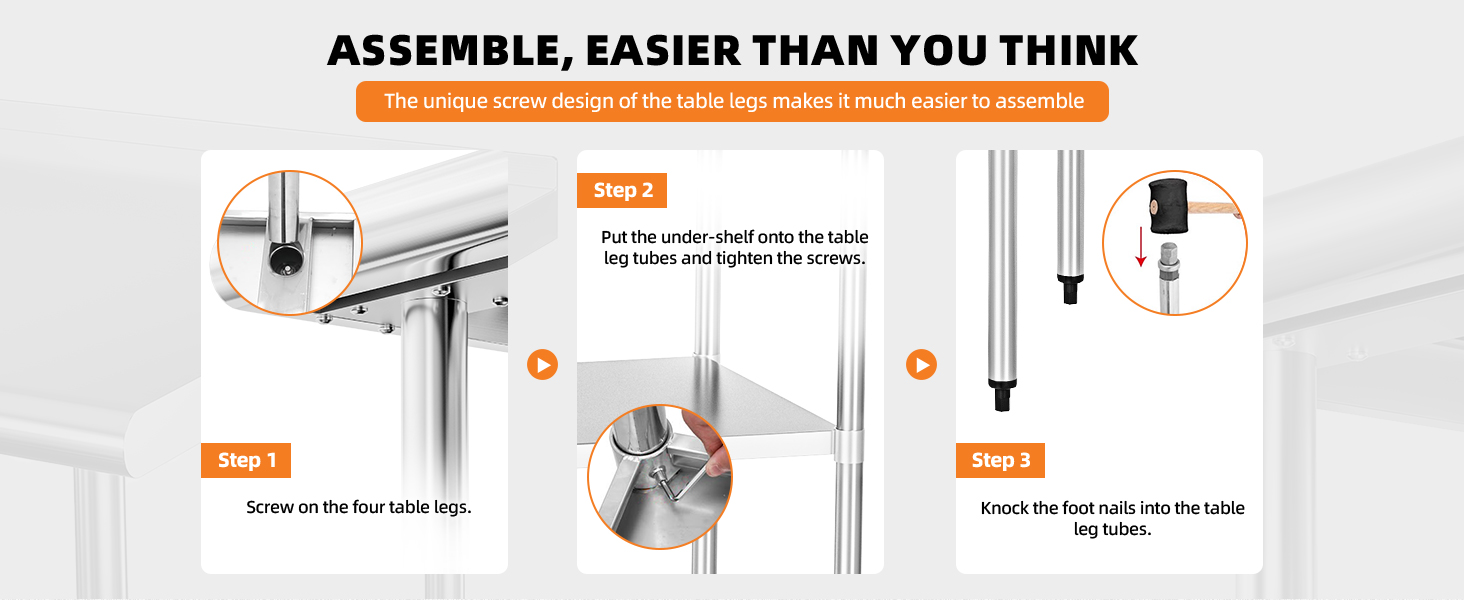 ASSEMBLE, EASIER THAN YOU THINK

The unique screw design of the table legs makes it much easier to assemble

Step 1

Screw on the four table legs.

Step 2

Put the under-shelf onto the table leg tubes and tighten the screws.

Step 3

Knock the foot nails into the table leg tubes.