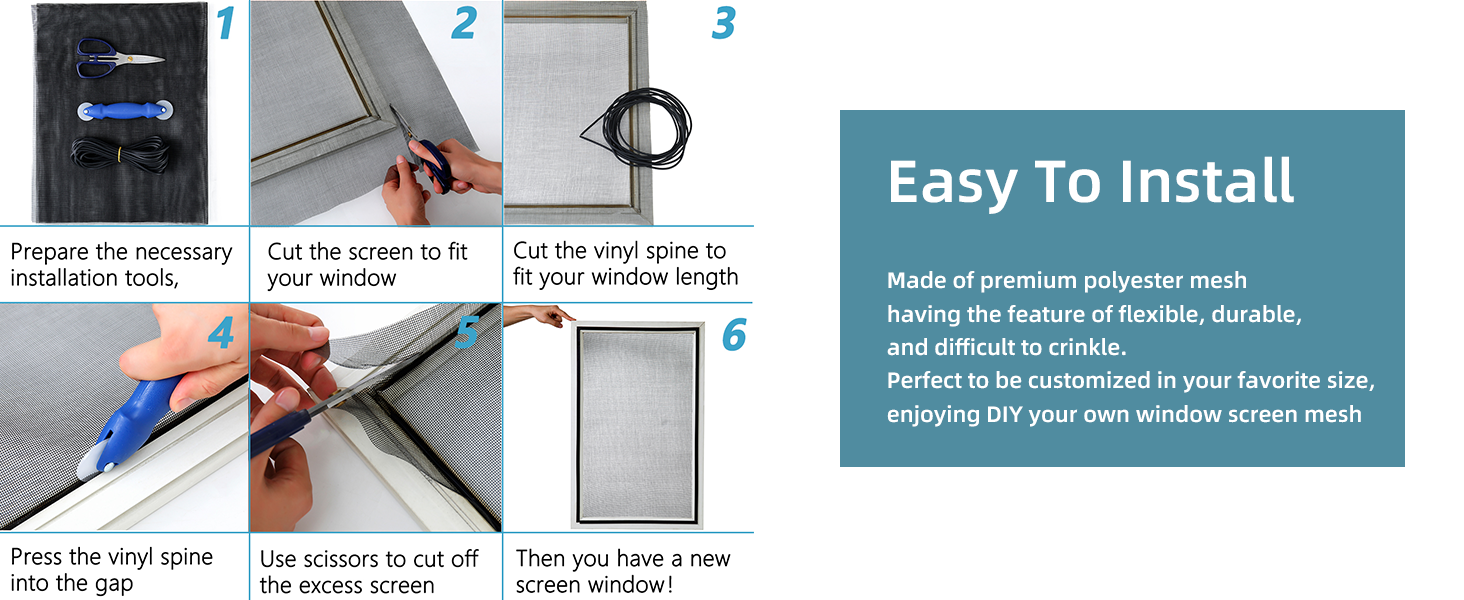 1

Prepare the necessary installation tools,

2

Cut the screen to fit your window

3

Cut the vinyl spine to fit your window length

4

Press the vinyl spine into the gap

5

Use scissors to cut off the excess screen

6

Then you have a new screen window!

Easy To Install

Made of premium polyester mesh having the feature of flexible, durable, and difficult to crinkle.
Perfect to be customized in your favorite size, enjoying DIY your own window screen mesh