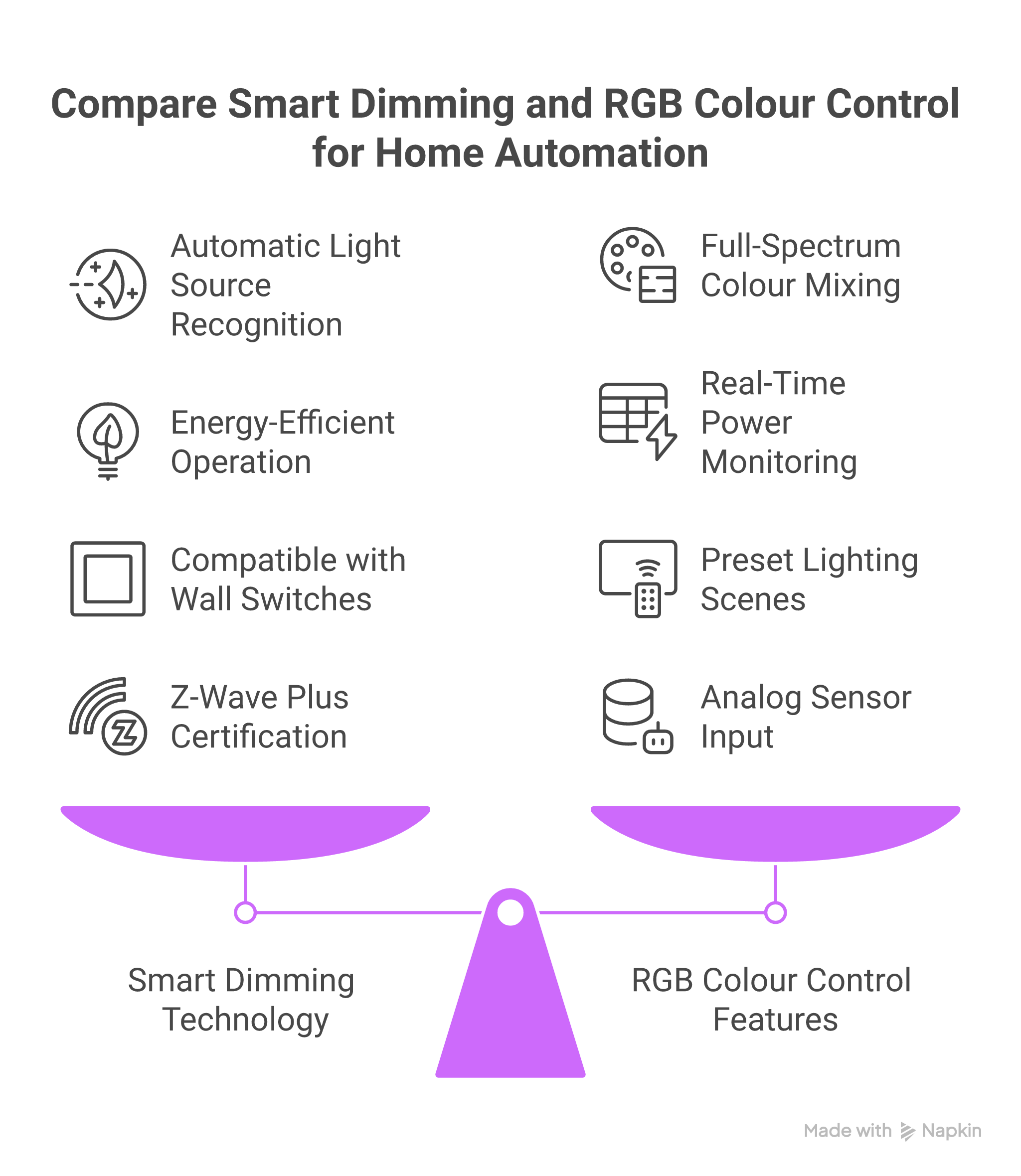 Compare Smart Dimming and RGB Colour Control for Home Automation

Automatic Light Source Recognition

Energy-Efficient Operation

Compatible with Wall Switches

Z-Wave Plus Certification

Full-Spectrum Colour Mixing

Real-Time Power Monitoring

Preset Lighting Scenes

Analog Sensor Input

Smart Dimming Technology

RGB Colour Control Features

Made with Napkin