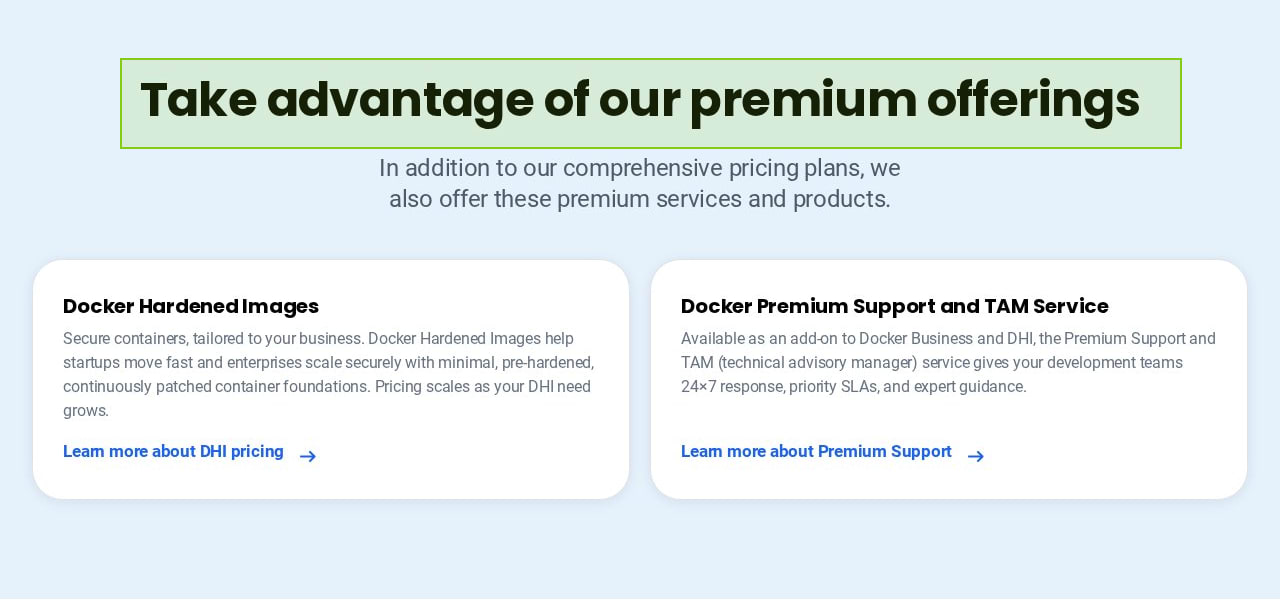 Take advantage of our premium offerings

In addition to our comprehensive pricing plans, we also offer these premium services and products.

Docker Hardened Images

Secure containers, tailored to your business. Docker Hardened Images help startups move fast and enterprises scale securely with minimal, pre-hardened, continuously patched container foundations. Pricing scales as your DHI need grows.

Learn more about DHI pricing →

Docker Premium Support and TAM Service

Available as an add-on to Docker Business and DHI, the Premium Support and TAM (technical advisory manager) service gives your development teams 24×7 response, priority SLAs, and expert guidance.

Learn more about Premium Support →