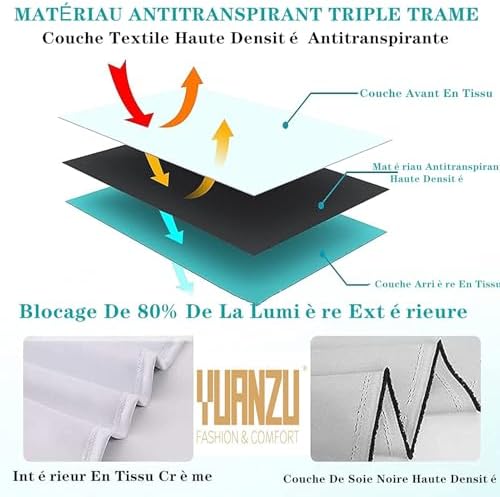 MATÉRIAU ANTITRANSPIRANT TRIPLE TRAME
Couche Textile Haute Densit é Antitranspirante

Couche Avant En Tissu

Mat é riau Antitranspiran
Haute Densit é

Couche Arri è re En Tissu

Blocage De 80% De La Lumi è re Ext é rieure

YUANZU
FASHION & COMFORT

Int é rieur En Tissu Cr è me

Couche De Soie Noire Haute Densit é