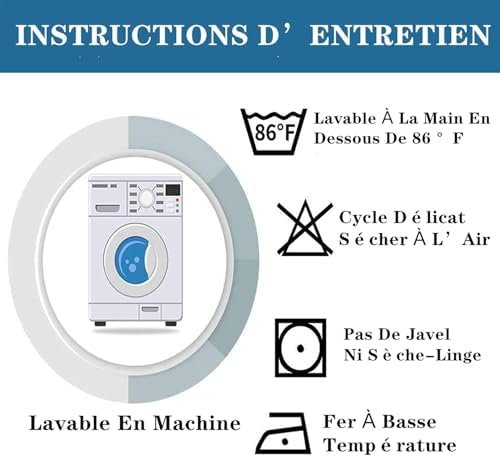 INSTRUCTIONS D’ ENTRETIEN

86°F

Lavable À La Main En Dessous De 86 ° F

Cycle D é licat S é cher À L’ Air

Pas De Javel Ni S è che-Linge

Lavable En Machine

Fer À Basse Temp é rature