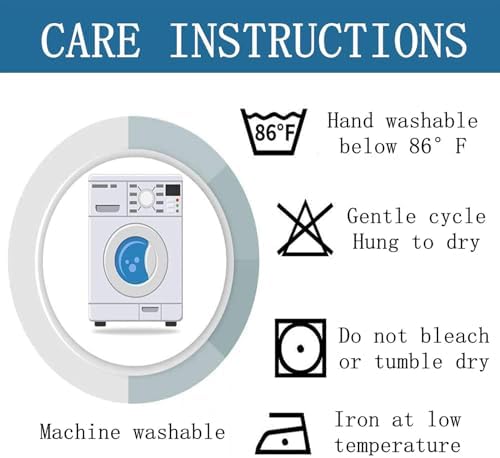 CARE INSTRUCTIONS

86°F

Hand washable below 86° F

Gentle cycle Hung to dry

Do not bleach or tumble dry

Machine washable

Iron at low temperature