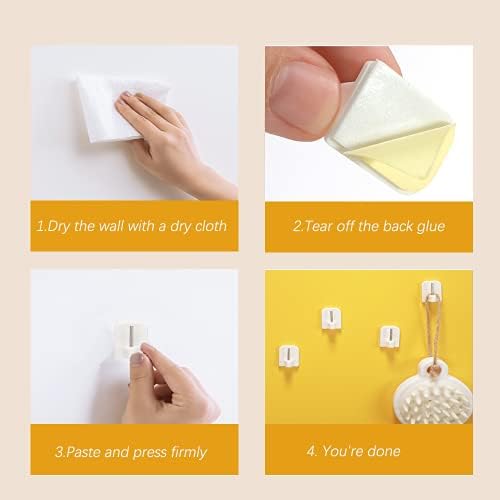 1.Dry the wall with a dry cloth

2.Tear off the back glue

3.Paste and press firmly

4. You're done