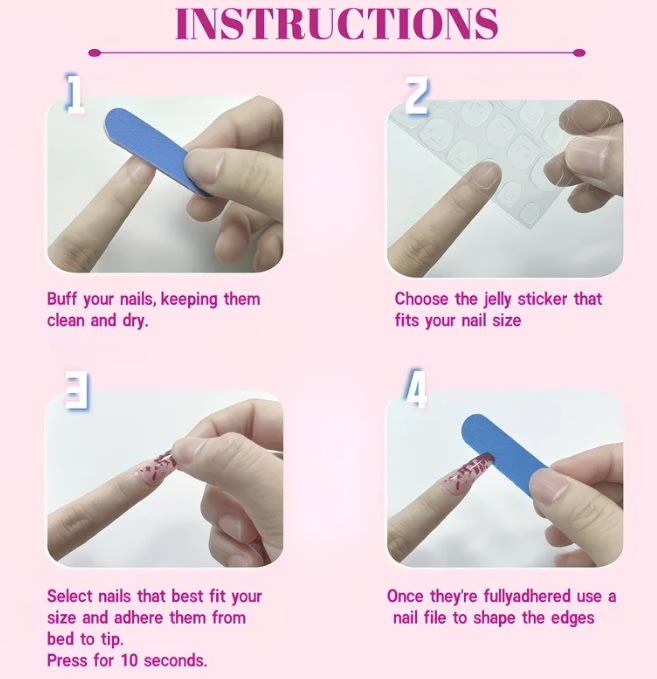 INSTRUCTIONS

1

Buff your nails, keeping them clean and dry.

2

Choose the jelly sticker that fits your nail size

3

Select nails that best fit your size and adhere them from bed to tip.
Press for 10 seconds.

4

Once they're fullyadhered use a nail file to shape the edges