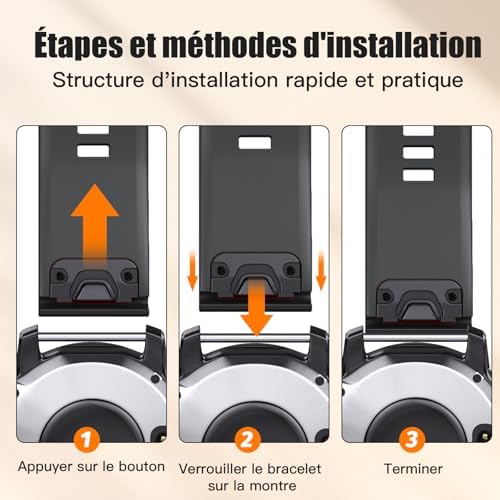 Étapes et méthodes d'installation
Structure d'installation rapide et pratique

1
Appuyer sur le bouton

2
Verrouiller le bracelet sur la montre

3
Terminer