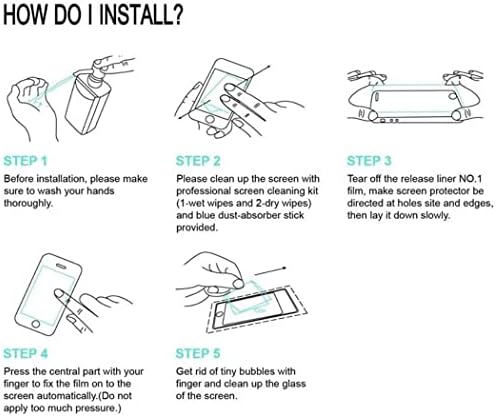 HOW DO I INSTALL?

STEP 1
Before installation, please make sure to wash your hands thoroughly.

STEP 2
Please clean up the screen with professional screen cleaning kit (1-wet wipes and 2-dry wipes) and blue dust-absorber stick provided.

STEP 3
Tear off the release liner NO.1 film, make screen protector be directed at holes site and edges, then lay it down slowly.

STEP 4
Press the central part with your finger to fix the film on to the screen automatically.(Do not apply too much pressure.)

STEP 5
Get rid of tiny bubbles with finger and clean up the glass of the screen.