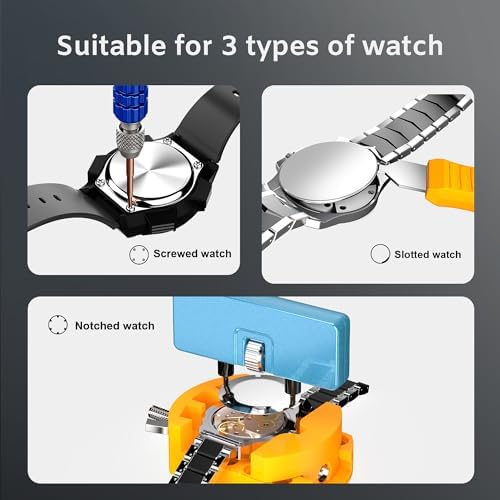 Suitable for 3 types of watch

Screwed watch

Slotted watch

Notched watch