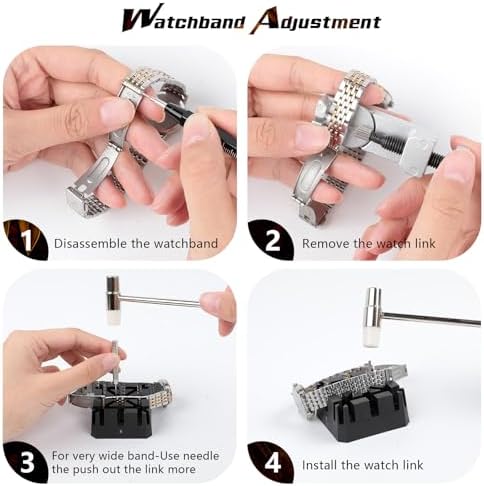 Watchband Adjustment

1 Disassemble the watchband

2 Remove the watch link

3 For very wide band-Use needle the push out the link more

4 Install the watch link