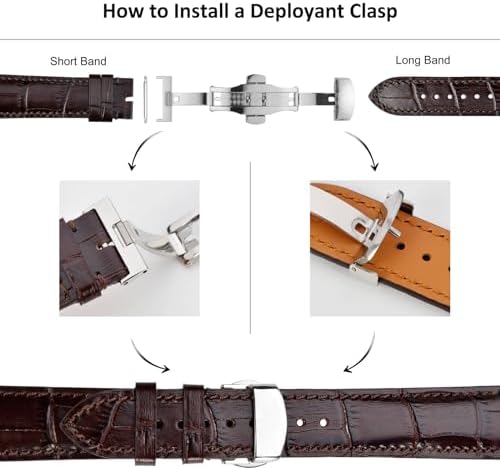 How to Install a Deployant Clasp

Short Band

Long Band