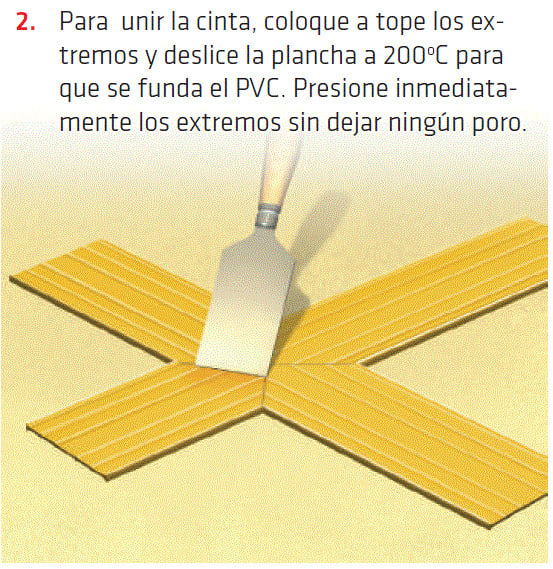 2. Para unir la cinta, coloque a tope los extremos y deslice la plancha a 200ºC para que se funda el PVC. Presione inmediatamente los extremos sin dejar ningún poro.