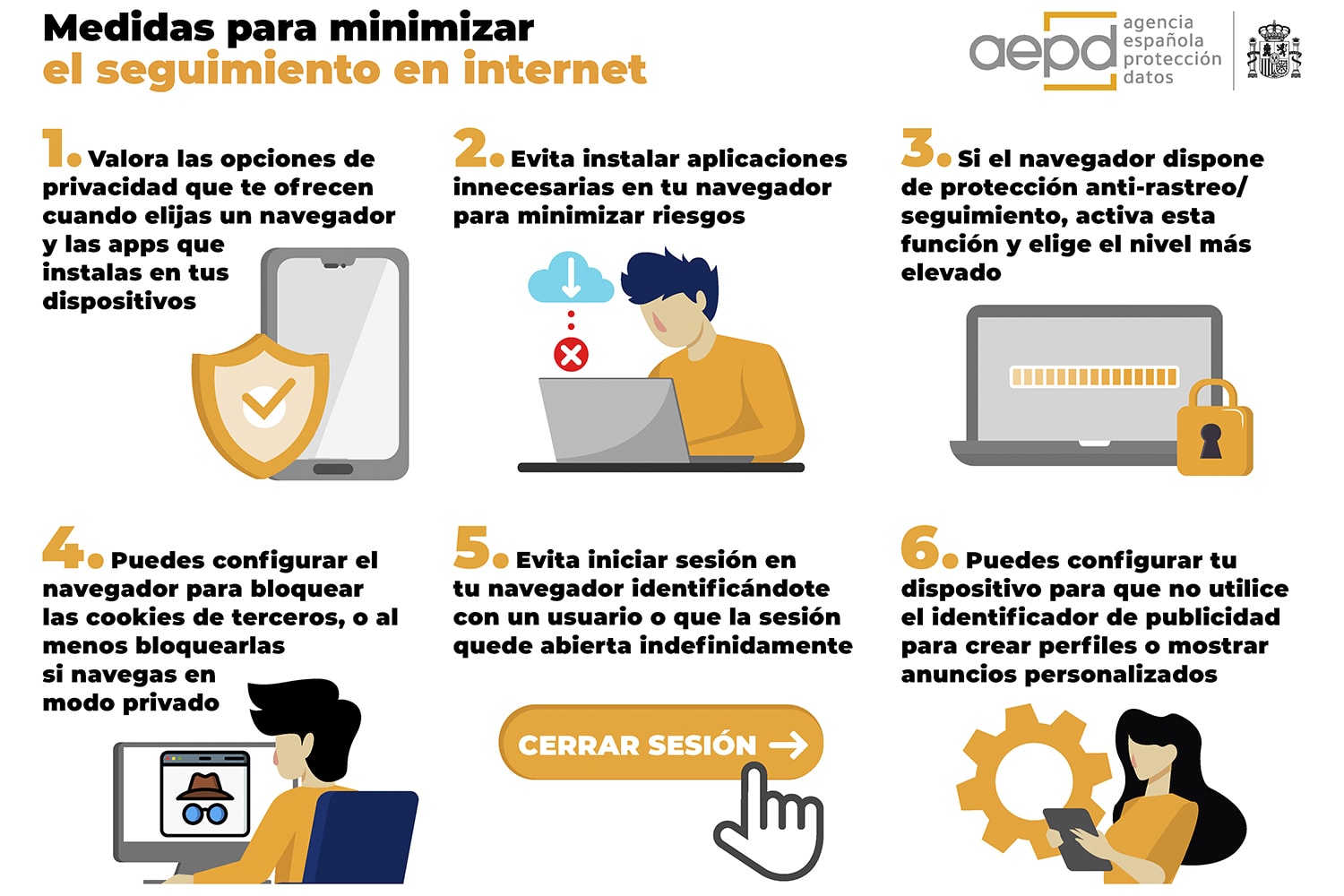 Medidas para minimizar
el seguimiento en internet

aepd agencia española protección datos

1. Valora las opciones de privacidad que te ofrecen cuando elijas un navegador y las apps que instalas en tus dispositivos

2. Evita instalar aplicaciones innecesarias en tu navegador para minimizar riesgos

3. Si el navegador dispone de protección anti-rastreo/ seguimiento, activa esta función y elige el nivel más elevado

4. Puedes configurar el navegador para bloquear las cookies de terceros, o al menos bloquearlas si navegas en modo privado

5. Evita iniciar sesión en tu navegador identificándote con un usuario o que la sesión quede abierta indefinidamente

CERRAR SESIÓN

6. Puedes configurar tu dispositivo para que no utilice el identificador de publicidad para crear perfiles o mostrar anuncios personalizados