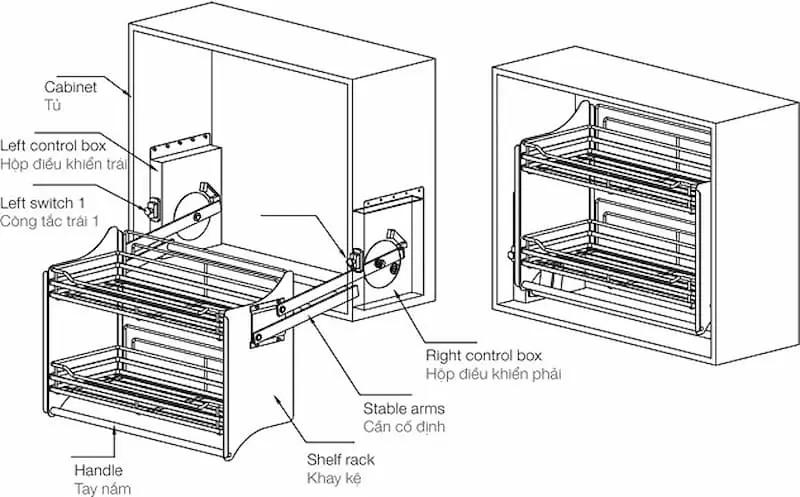 Cabinet
Tủ

Left control box
Hộp điều khiển trái

Left switch 1
Công tắc trái 1

Right control box
Hộp điều khiển phải

Stable arms
Cần cố định

Shelf rack
Khay kệ

Handle
Tay nắm