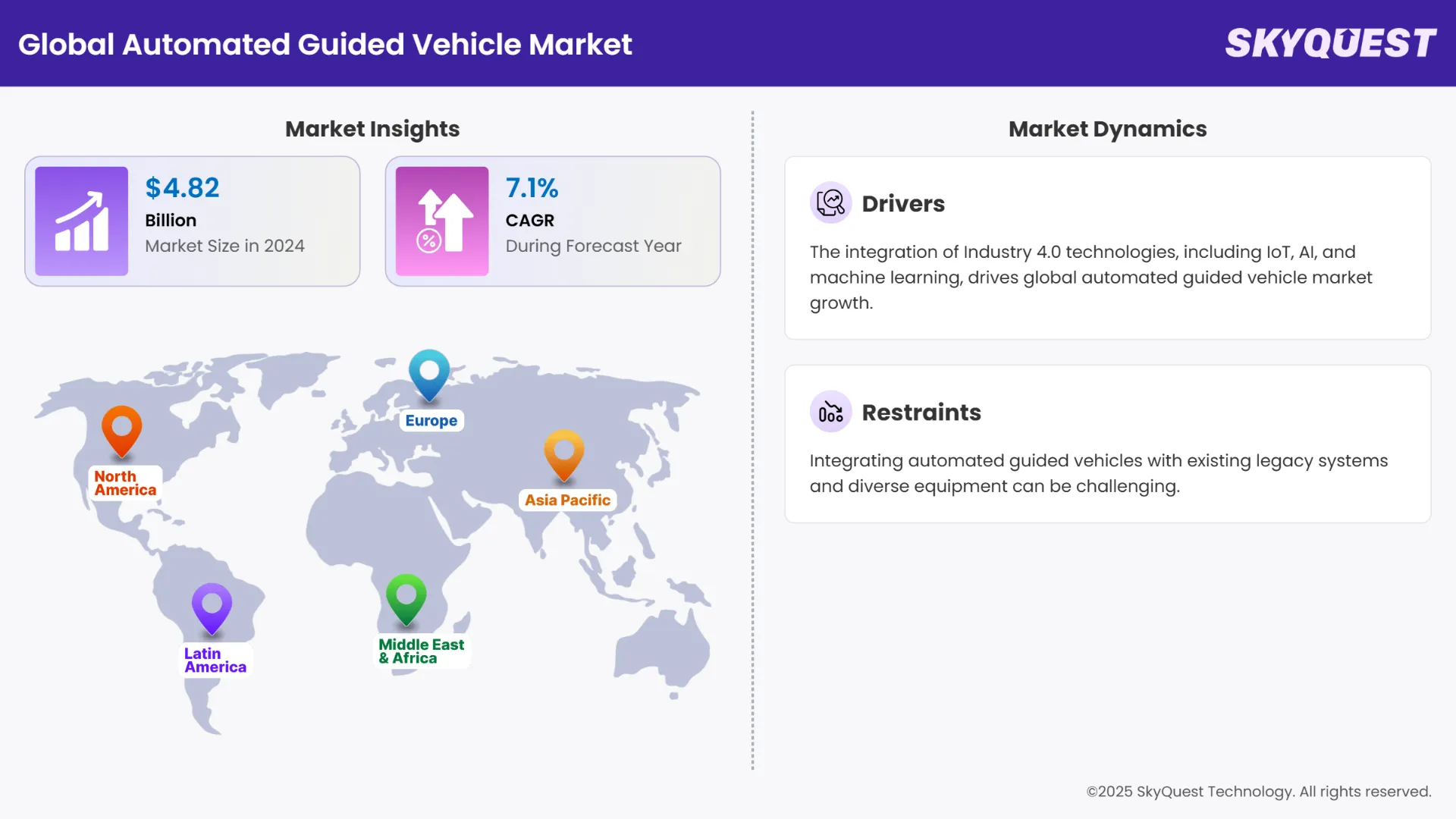 Global Automated Guided Vehicle Market

SKYQUEST

Market Insights

$4.82
Billion
Market Size in 2024

7.1%
CAGR
During Forecast Year

Europe

North America

Asia Pacific

Latin America

Middle East & Africa

Market Dynamics

Drivers

The integration of Industry 4.0 technologies, including IoT, AI, and machine learning, drives global automated guided vehicle market growth.

Restraints

Integrating automated guided vehicles with existing legacy systems and diverse equipment can be challenging.

©2025 SkyQuest Technology. All rights reserved.