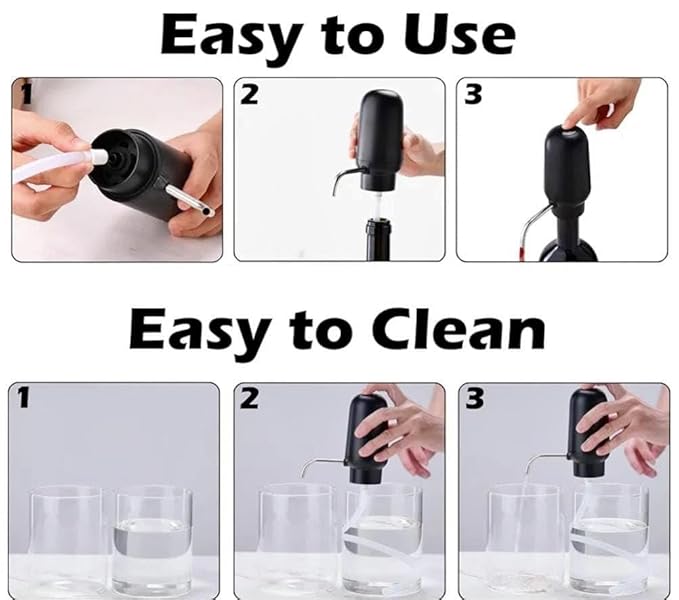 Easy to Use

1

2

3

Easy to Clean

1

2

3