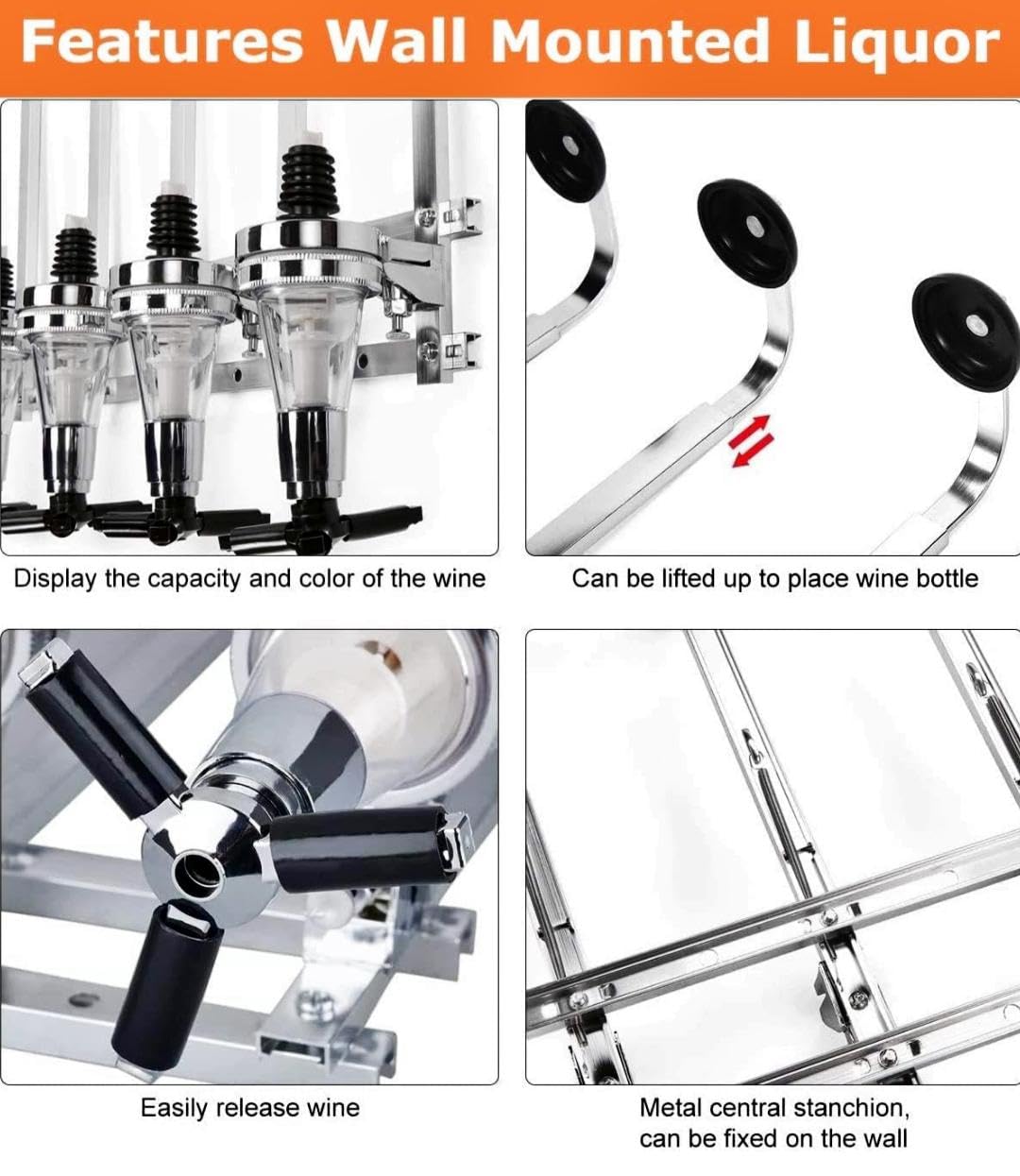 Features Wall Mounted Liquor

Display the capacity and color of the wine

Can be lifted up to place wine bottle

Easily release wine

Metal central stanchion, can be fixed on the wall