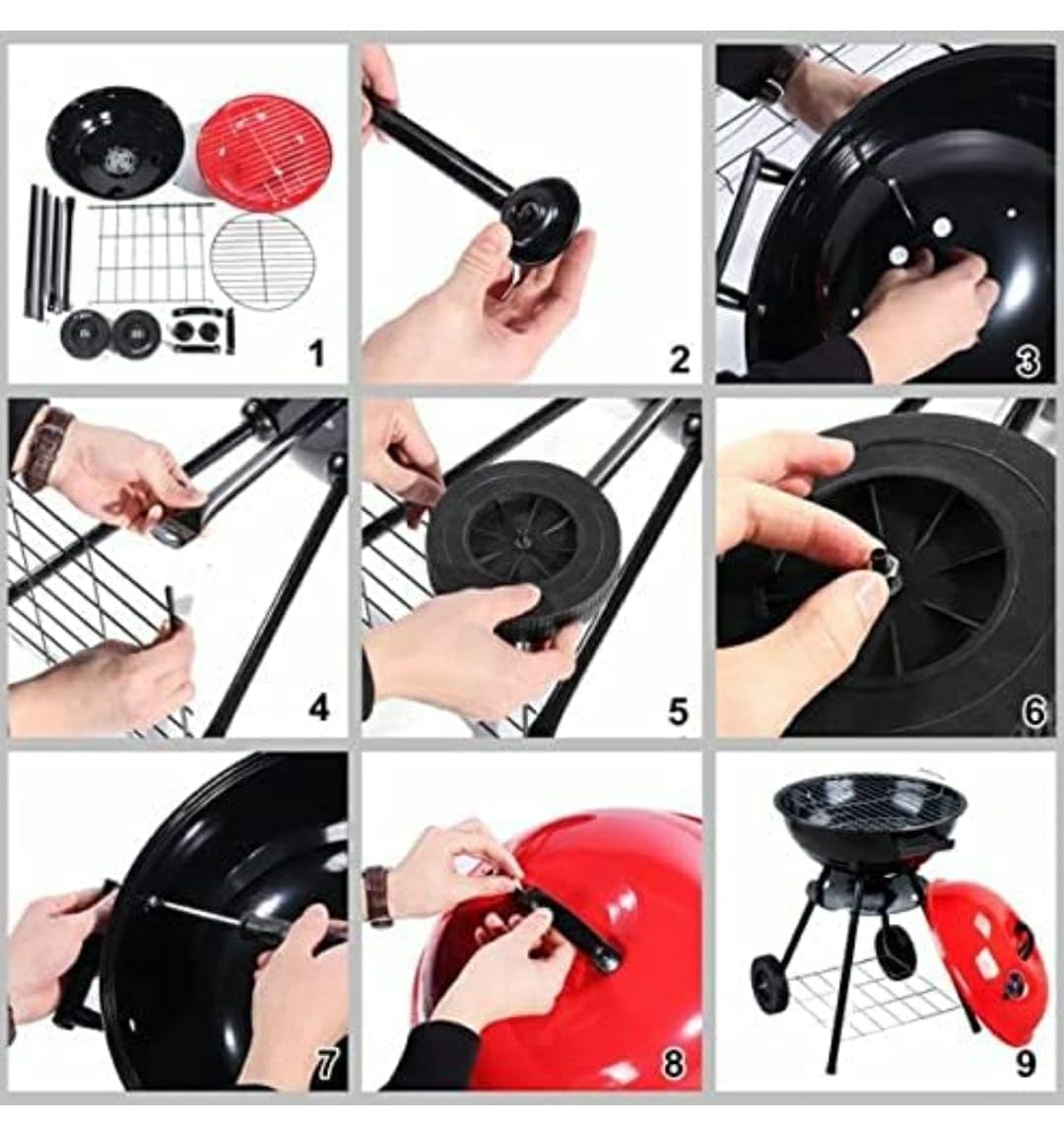 1

2

3

4

5

6

7

8

9