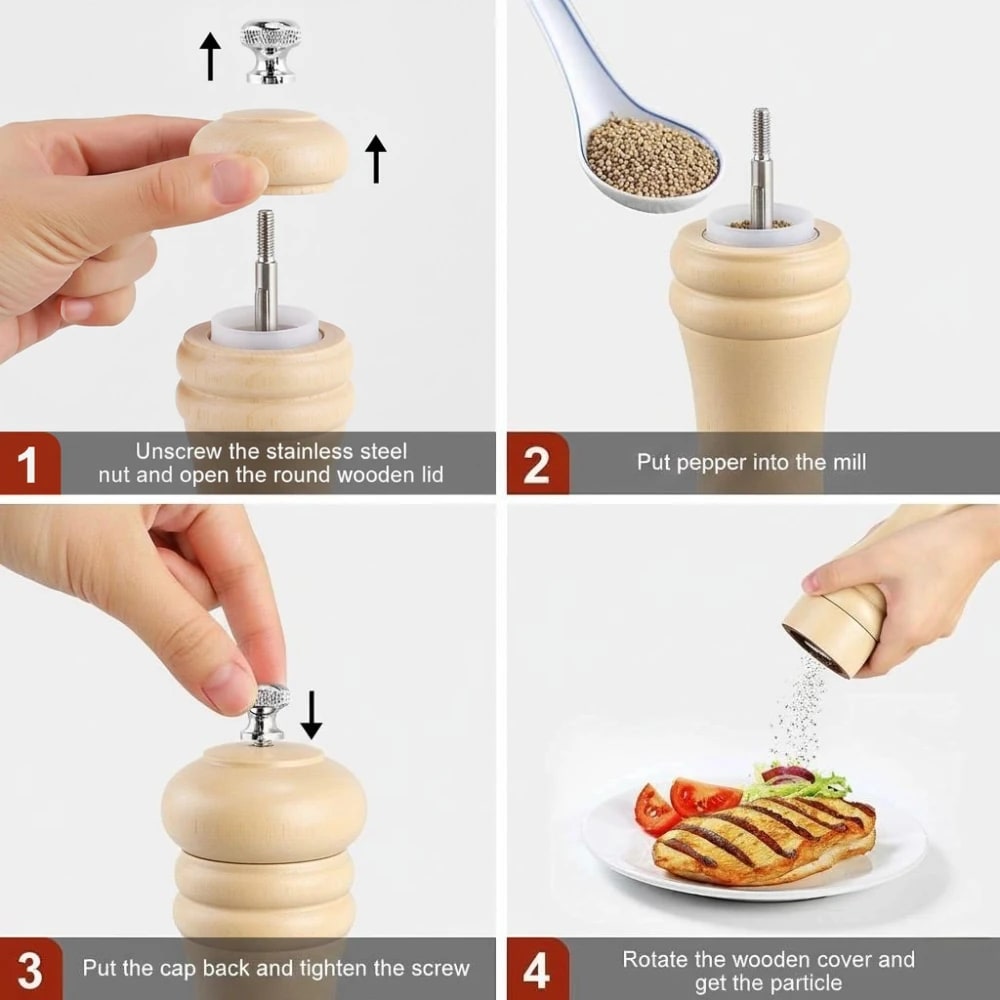 1
Unscrew the stainless steel nut and open the round wooden lid

2
Put pepper into the mill

3
Put the cap back and tighten the screw

4
Rotate the wooden cover and get the particle