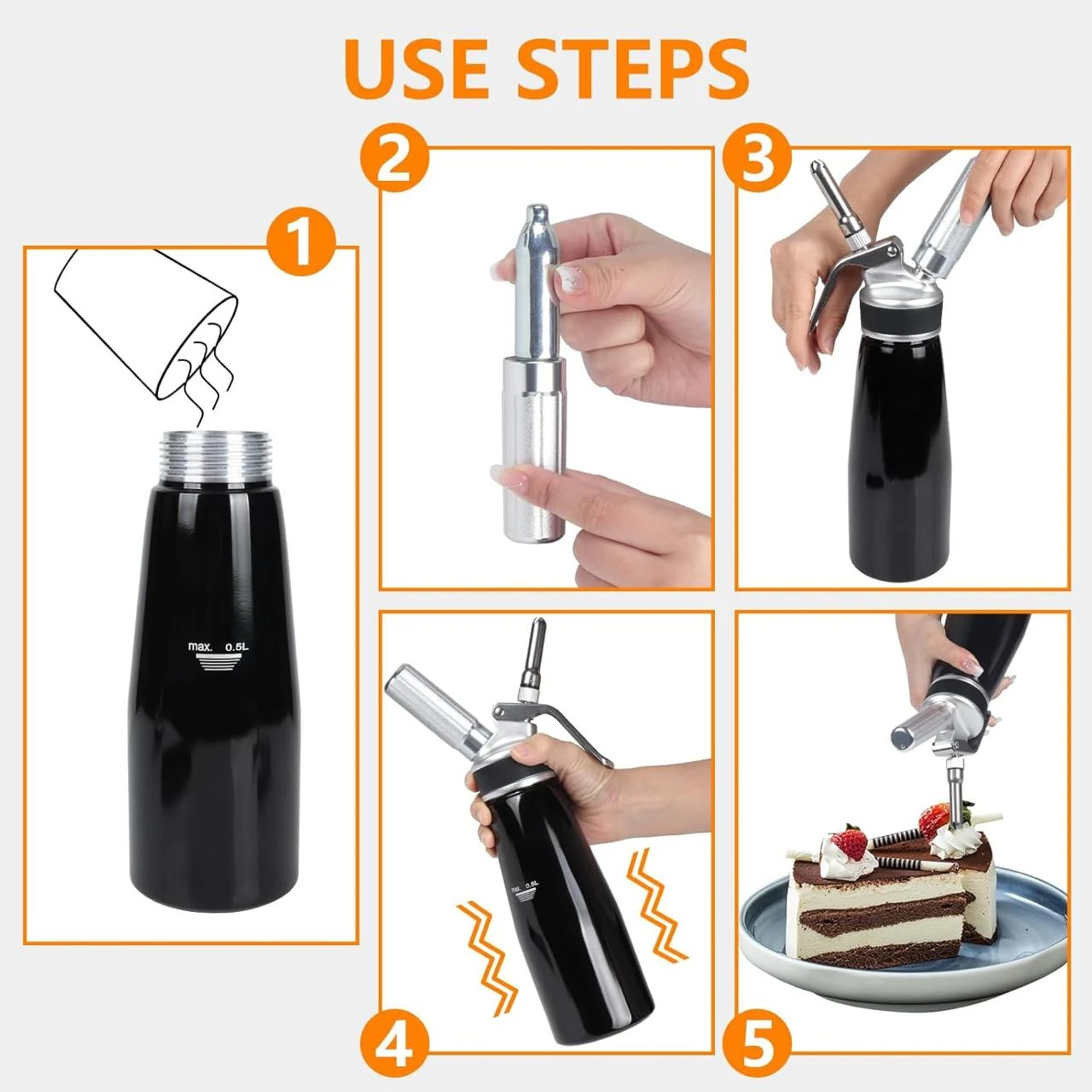 USE STEPS

1

max. 0.5L

2

3

4

max. 0.5L

5